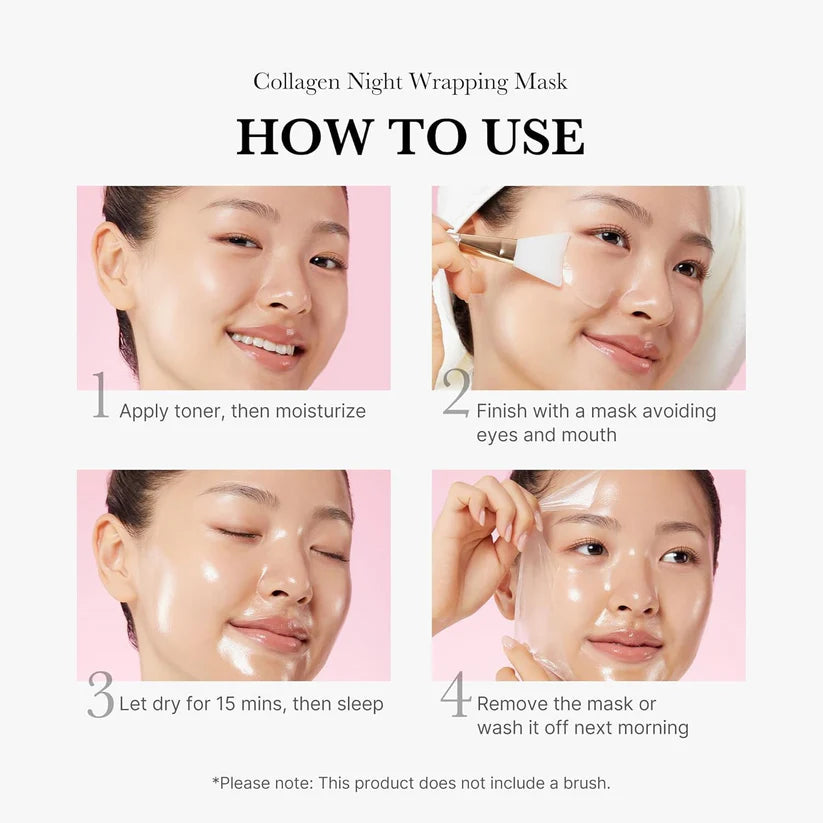 Collagen Night Wrapping Mask

HOW TO USE

1 Apply toner, then moisturize

2 Finish with a mask avoiding eyes and mouth

3 Let dry for 15 mins, then sleep

4 Remove the mask or wash it off next morning

*Please note: This product does not include a brush.